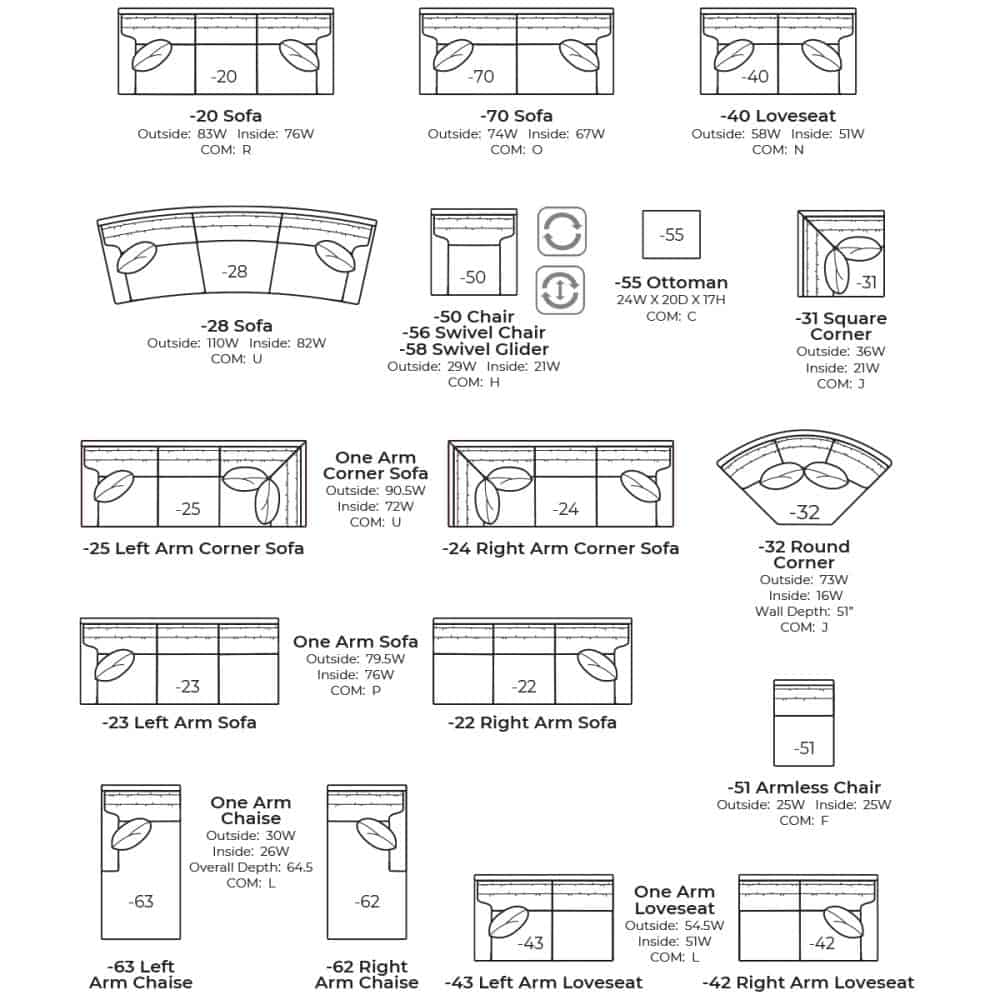 -20

-20 Sofa
Outside: 83W Inside: 76W
COM: R

-70

-70 Sofa
Outside: 74W Inside: 67W
COM: O

-40

-40 Loveseat
Outside: 58W Inside: 51W
COM: N

-28

-28 Sofa
Outside: 110W Inside: 82W
COM: U

-50

-50 Chair
-56 Swivel Chair
-58 Swivel Glider
Outside: 29W Inside: 21W
COM: H

-55

-55 Ottoman
24W X 20D X 17H
COM: C

-31

-31 Square Corner
Outside: 36W
Inside: 21W
COM: J

-25

-25 Left Arm Corner Sofa

One Arm Corner Sofa
Outside: 90.5W
Inside: 72W
COM: U

-24

-24 Right Arm Corner Sofa

-32

-32 Round Corner
Outside: 73W
Inside: 16W
Wall Depth: 51"
COM: J

-23

-23 Left Arm Sofa

One Arm Sofa
Outside: 79.5W
Inside: 76W
COM: P

-22

-22 Right Arm Sofa

-51

-51 Armless Chair
Outside: 25W Inside: 25W
COM: F

-63

-63 Left Arm Chaise

One Arm Chaise
Outside: 30W
Inside: 26W
Overall Depth: 64.5
COM: L

-62

-62 Right Arm Chaise

-43

-43 Left Arm Loveseat

One Arm Loveseat
Outside: 54.5W
Inside: 51W
COM: L

-42

-42 Right Arm Loveseat